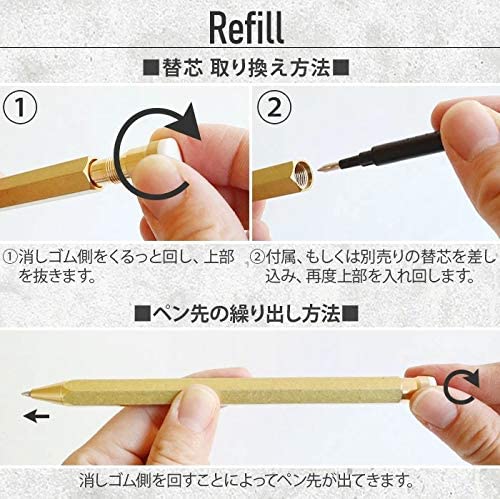 Refill

■替芯 取り換え方法■

①

②

①消しゴム側をくるっと回し、上部を抜きます。

②付属、もしくは別売りの替芯を差し込み、再度上部を入れ回します。

■ペン先の繰り出し方法■

消しゴム側を回すことによってペン先が出てきます。