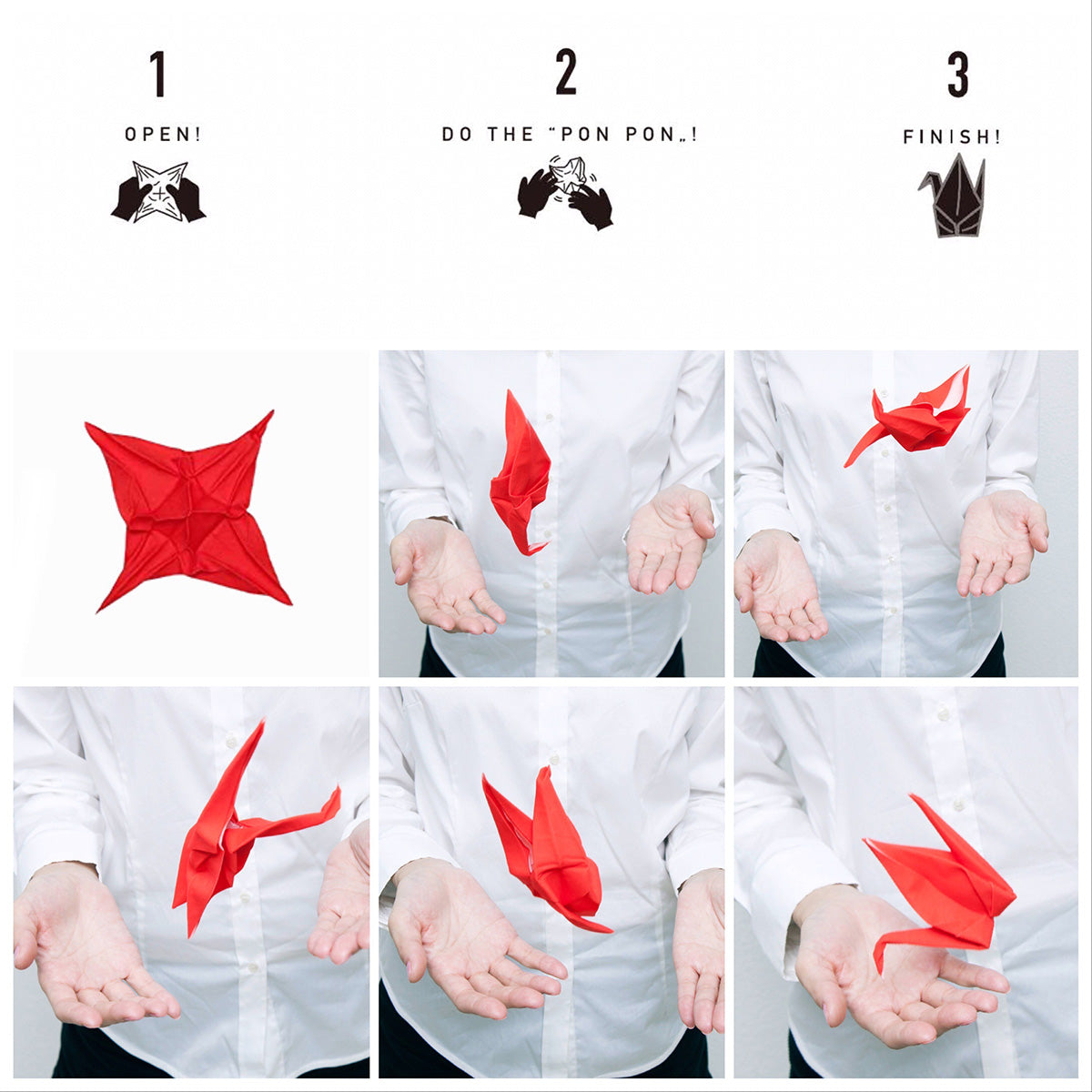 1
OPEN!

2
DO THE “PON PON„!

3
FINISH!